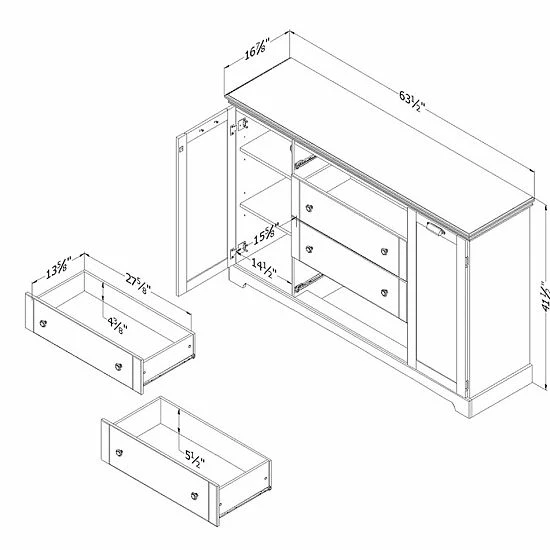 $16\frac{7}{8}$"
$63\frac{1}{2}$"
$15\frac{5}{8}$"
$14\frac{1}{2}$"
$41\frac{1}{2}$"
$13\frac{5}{8}$"
$27\frac{5}{8}$"
$4\frac{3}{8}$"
$5\frac{1}{2}$"